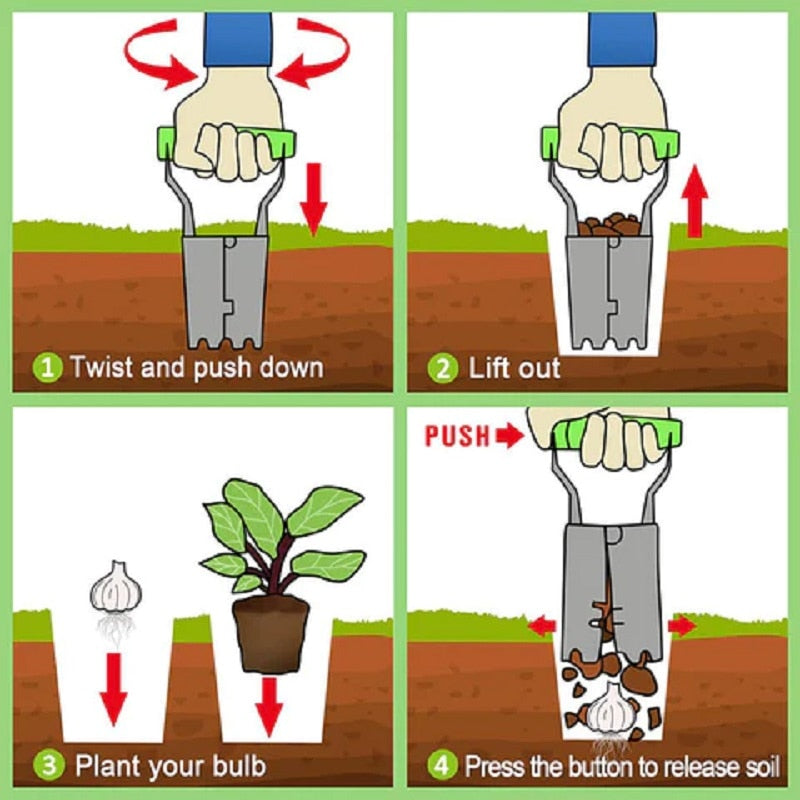 1 Twist and push down

2 Lift out

3 Plant your bulb

PUSH

4 Press the button to release soil